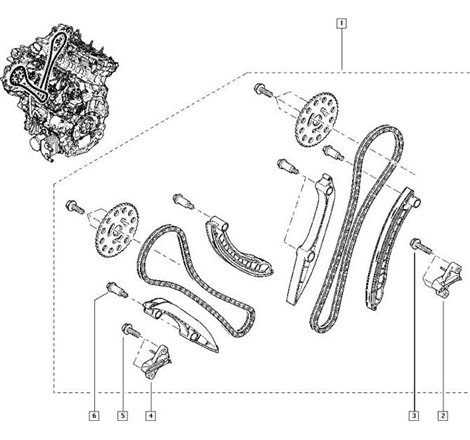 1

6 5 4 3 2